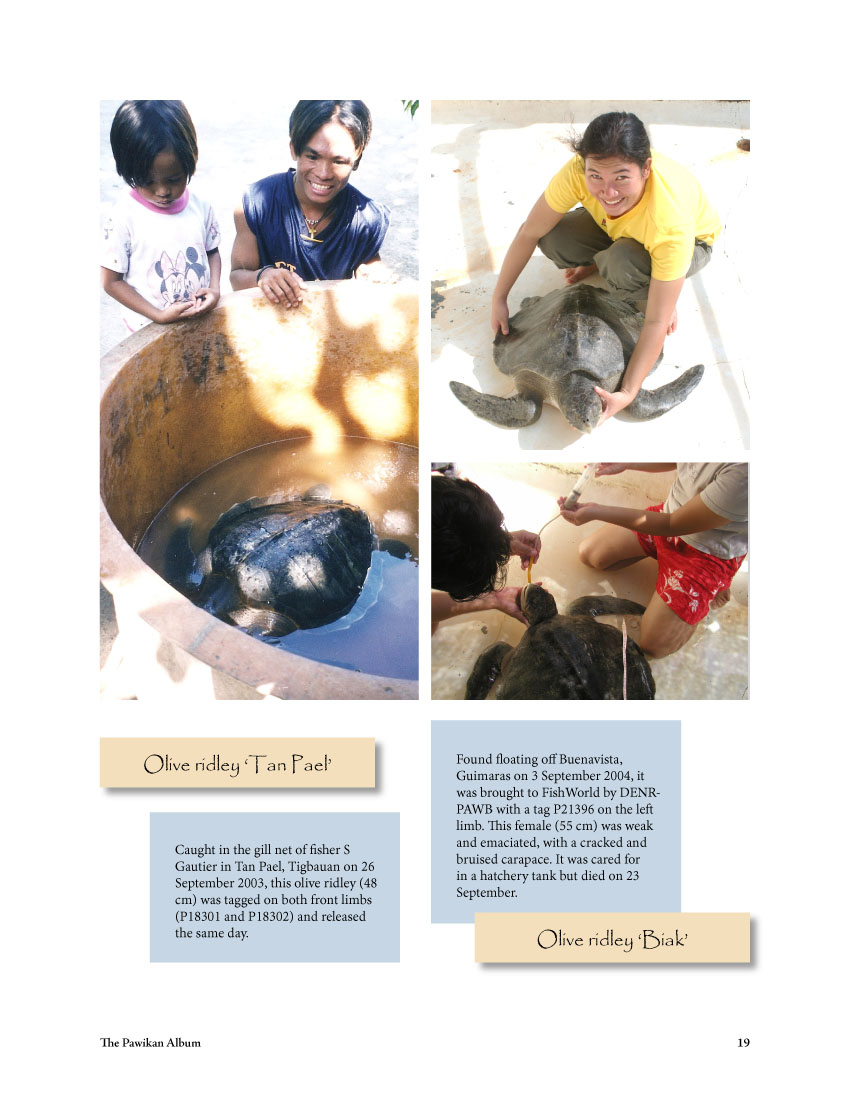 Olive ridley 'Tan Pael'

Caught in the gill net of fisher S Gautier in Tan Pael, Tigbauan on 26 September 2003, this olive ridley (48 cm) was tagged on both front limbs (P18301 and P18302) and released the same day.

Found floating off Buenavista, Guimaras on 3 September 2004, it was brought to FishWorld by DENR-PAWB with a tag P21396 on the left limb. This female (55 cm) was weak and emaciated, with a cracked and bruised carapace. It was cared for in a hatchery tank but died on 23 September.

Olive ridley 'Biak'

The Pawikan Album

19